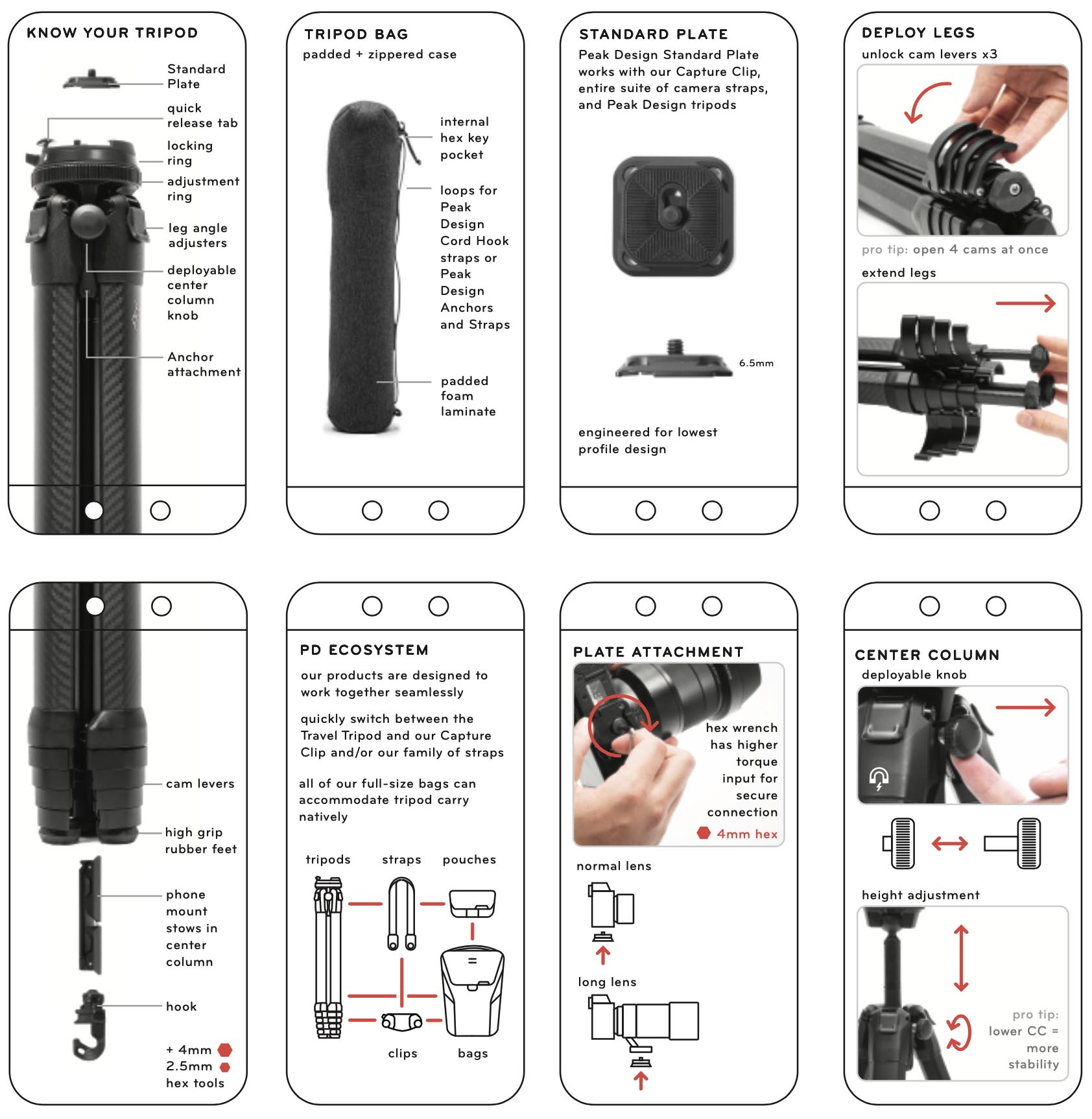 KNOW YOUR TRIPOD

Standard Plate

quick release tab

locking ring

adjustment ring

leg angle adjusters

deployable center column knob

Anchor attachment

TRIPOD BAG
padded + zippered case

internal hex key pocket

loops for Peak Design Cord Hook straps or Peak Design Anchors and Straps

padded foam laminate

STANDARD PLATE
Peak Design Standard Plate works with our Capture Clip, entire suite of camera straps, and Peak Design tripods

6.5mm

engineered for lowest profile design

DEPLOY LEGS
unlock cam levers x3

pro tip: open 4 cams at once

extend legs

cam levers

high grip rubber feet

phone mount stows in center column

hook

+ 4mm
2.5mm
hex tools

PD ECOSYSTEM
our products are designed to work together seamlessly

quickly switch between the Travel Tripod and our Capture Clip and/or our family of straps

all of our full-size bags can accommodate tripod carry natively

tripods

straps

pouches

clips

bags

PLATE ATTACHMENT

hex wrench has higher torque input for secure connection

4mm hex

normal lens

long lens

CENTER COLUMN
deployable knob

height adjustment

pro tip: lower CC = more stability